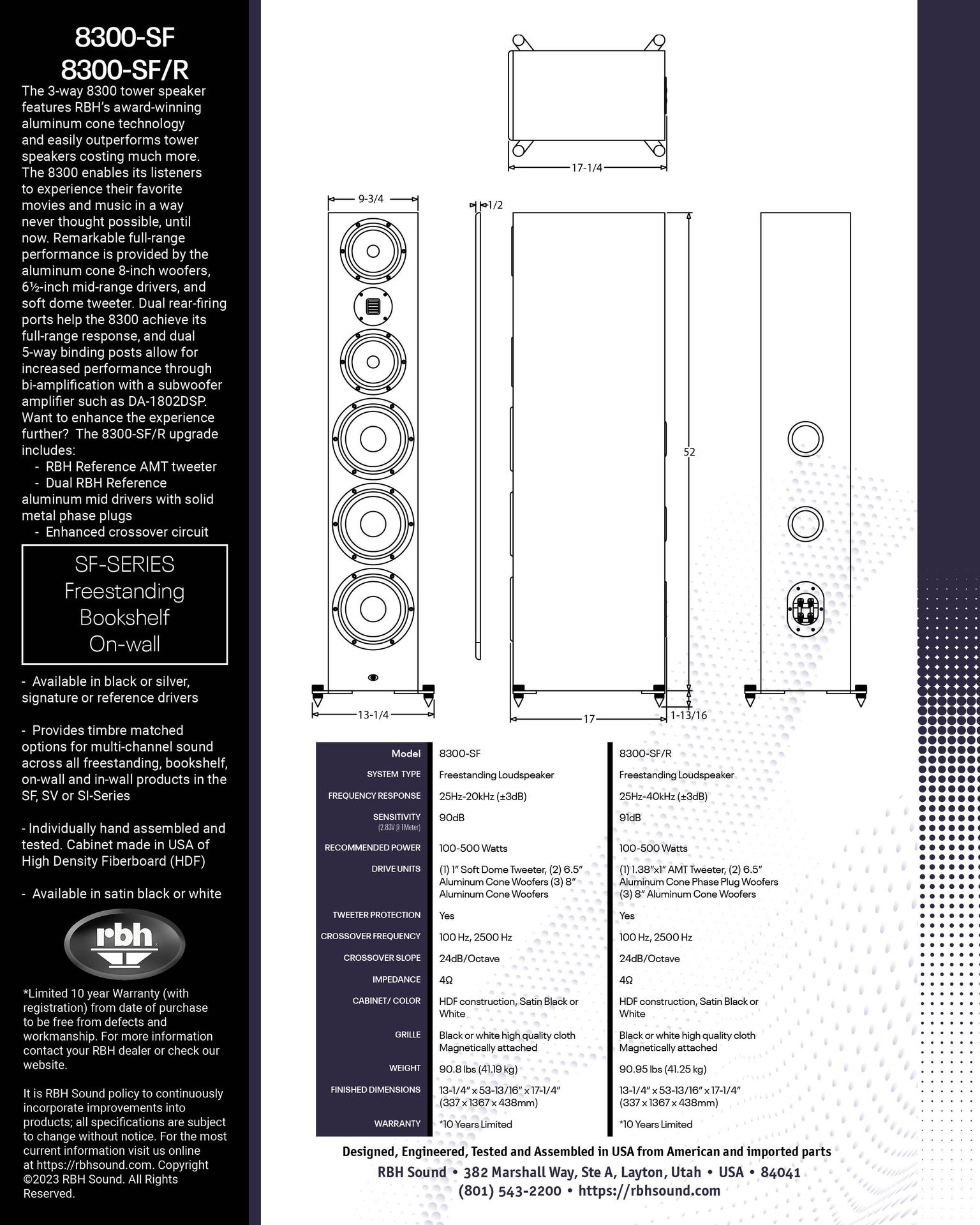 8300-SF
8300-SF/R

The 3-way 8300 tower speaker features RBH's award-winning aluminum cone technology and easily outperforms tower speakers costing much more. The 8300 enables its listeners to experience their favorite movies and music in a way never thought possible, until now. Remarkable full-range performance is provided by the aluminum cone 8-inch woofers, 6½-inch mid-range drivers, and soft dome tweeter. Dual rear-firing ports help the 8300 achieve its full-range response, and dual 5-way binding posts allow for increased performance through bi-amplification with a subwoofer amplifier such as DA-1802DSP. Want to enhance the experience further? The 8300-SF/R upgrade includes:
- RBH Reference AMT tweeter
- Dual RBH Reference aluminum mid drivers with solid metal phase plugs
- Enhanced crossover circuit

SF-SERIES
Freestanding
Bookshelf
On-wall

- Available in black or silver, signature or reference drivers

- Provides timbre matched options for multi-channel sound across all freestanding, bookshelf, on-wall and in-wall products in the SF, SV or SI-Series

- Individually hand assembled and tested. Cabinet made in USA of High Density Fiberboard (HDF)

- Available in satin black or white

rbh

*Limited 10 year Warranty (with registration) from date of purchase to be free from defects and workmanship. For more information contact your RBH dealer or check our website.

It is RBH Sound policy to continuously incorporate improvements into products; all specifications are subject to change without notice. For the most current information visit us online at https://rbhsound.com. Copyright ©2023 RBH Sound. All Rights Reserved.

17-1/4
9-3/4
1/2
52
13-1/4
17
1-13/16

| Model | 8300-SF | 8300-SF/R |
|---|---|---|
| SYSTEM TYPE | Freestanding Loudspeaker | Freestanding Loudspeaker |
| FREQUENCY RESPONSE | 25Hz-20kHz (±3dB) | 25Hz-40kHz (±3dB) |
| SENSITIVITY (2.83V @ 1 Meter) | 90dB | 91dB |
| RECOMMENDED POWER | 100-500 Watts | 100-500 Watts |
| DRIVE UNITS | (1) 1" Soft Dome Tweeter, (2) 6.5" Aluminum Cone Woofers (3) 8" Aluminum Cone Woofers | (1) 1.38"x1" AMT Tweeter, (2) 6.5" Aluminum Cone Phase Plug Woofers (3) 8" Aluminum Cone Woofers |
| TWEETER PROTECTION | Yes | Yes |
| CROSSOVER FREQUENCY | 100 Hz, 2500 Hz | 100 Hz, 2500 Hz |
| CROSSOVER SLOPE | 24dB/Octave | 24dB/Octave |
| IMPEDANCE | 4Ω | 4Ω |
| CABINET/ COLOR | HDF construction, Satin Black or White | HDF construction, Satin Black or White |
| GRILLE | Black or white high quality cloth Magnetically attached | Black or white high quality cloth Magnetically attached |
| WEIGHT | 90.8 lbs (41.19 kg) | 90.95 lbs (41.25 kg) |
| FINISHED DIMENSIONS | 13-1/4" x 53-13/16" x 17-1/4" (337 x 1367 x 438mm) | 13-1/4" x 53-13/16" x 17-1/4" (337 x 1367 x 438mm) |
| WARRANTY | *10 Years Limited | *10 Years Limited |

Designed, Engineered, Tested and Assembled in USA from American and imported parts
RBH Sound • 382 Marshall Way, Ste A, Layton, Utah • USA • 84041
(801) 543-2200 • https://rbhsound.com